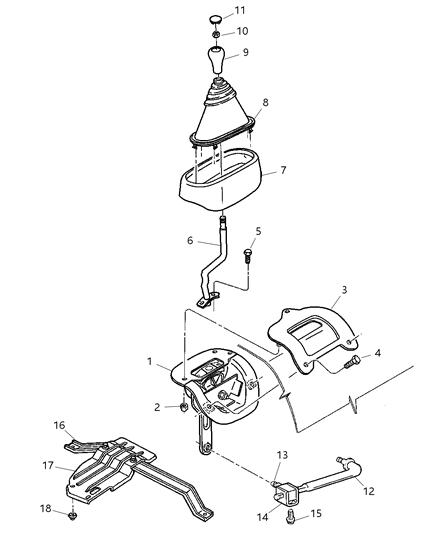 11
10
9
8
7
6
5
3
4
1
2
16
17
18
13
12
14
15