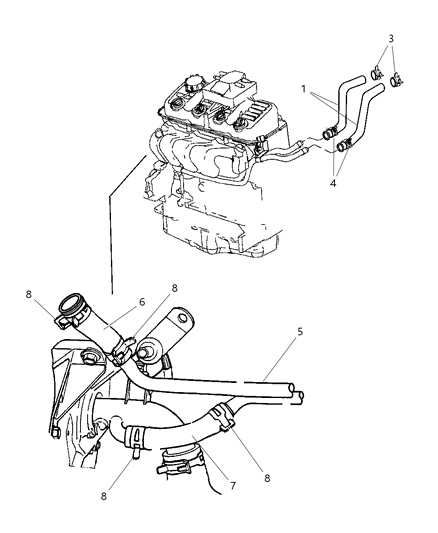 3
1
4
8
6
8
5
8
7
8