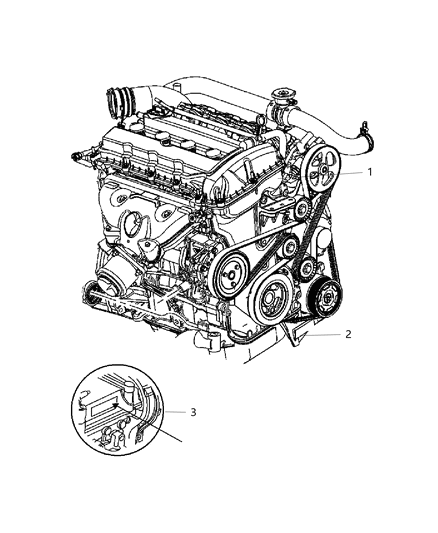 1
2
3