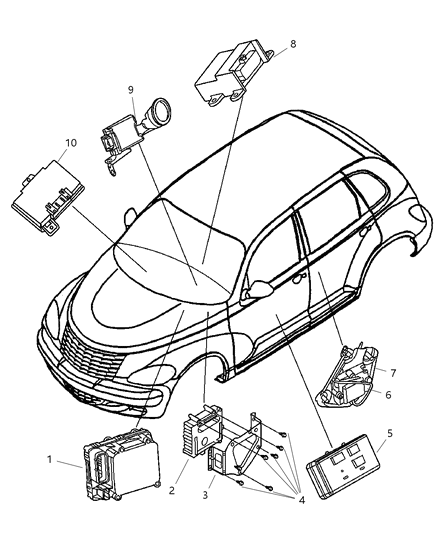 8
9
10
7
6
5
1
2
3
4