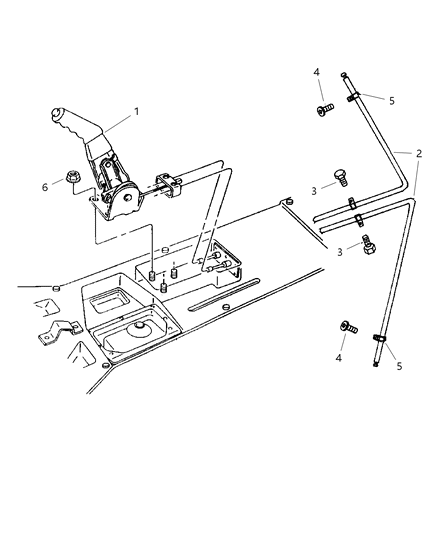 4
5
1
2
6
3
3
4
5