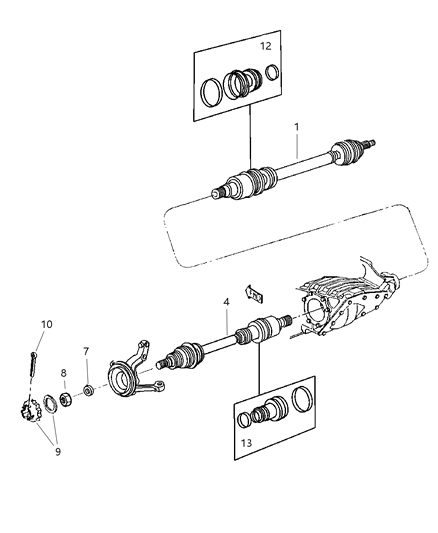 12
1
4
10
7
8
9
13