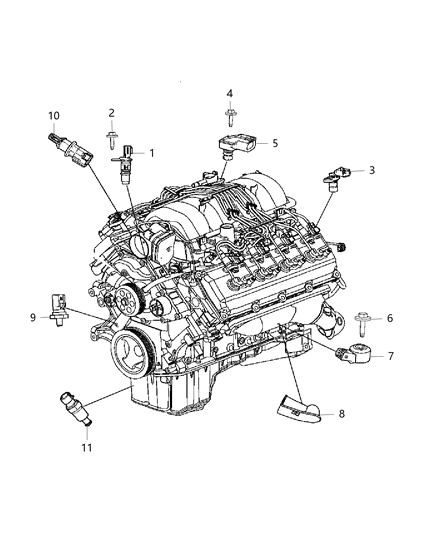 4
10
2
5
1
3
9
6
7
8
11