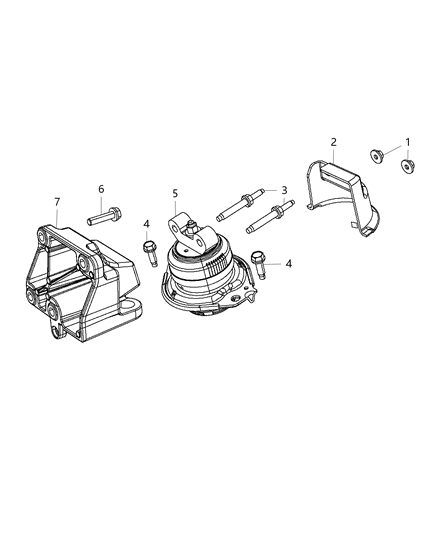 2
1
6
5
3
7
4
4