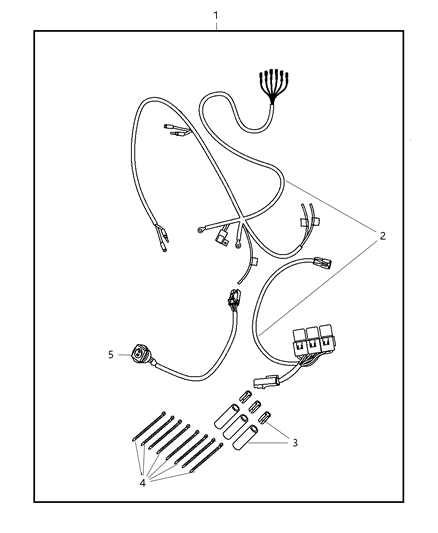 1
2
5
3
4