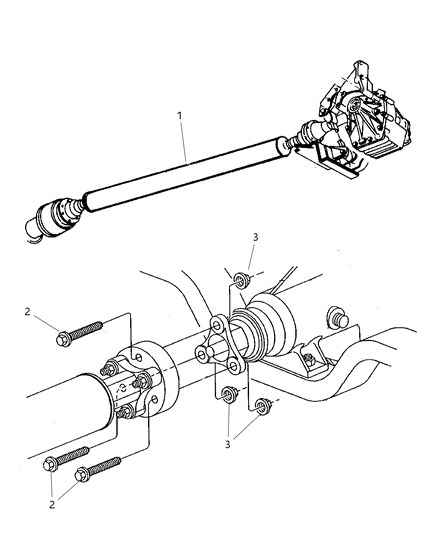 1
3
2
3
2