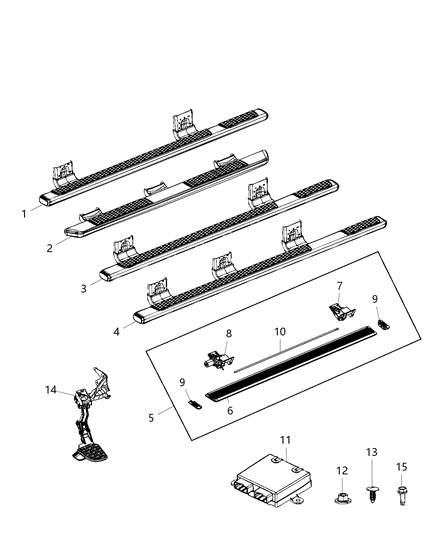 1
2
3
4
7
9
8
10
14
9
5
6
11
13
12
15