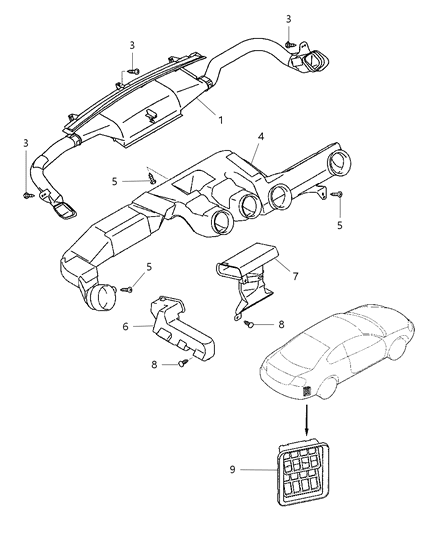 3
3
1
3
4
5
5
5
7
6
8
8
9