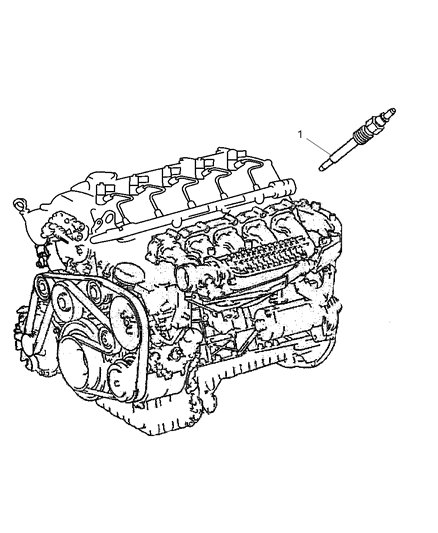 1