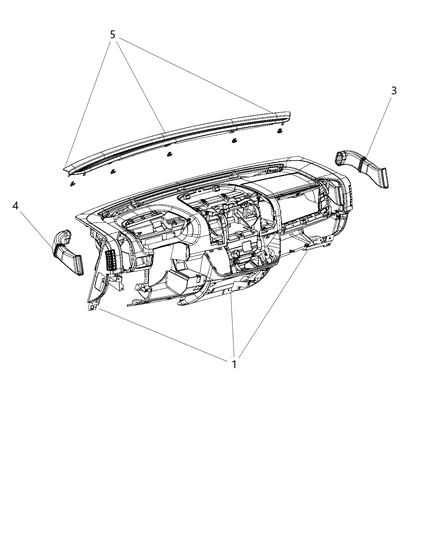 5
3
4
1