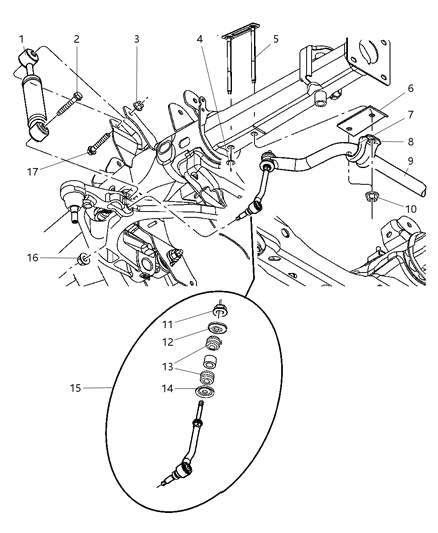 1
2
3
4
5
6
7
8
9
10
17
16
11
12
13
14
15