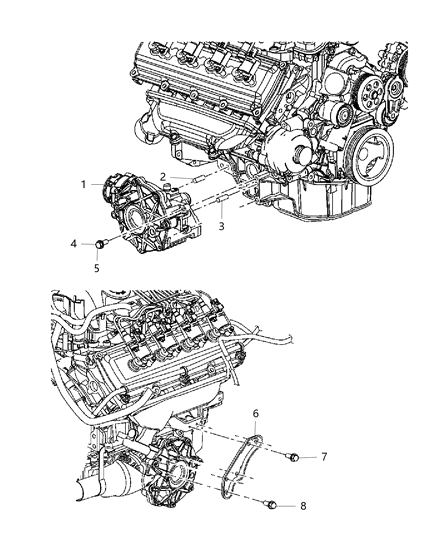 1
2
3
4
5
6
7
8