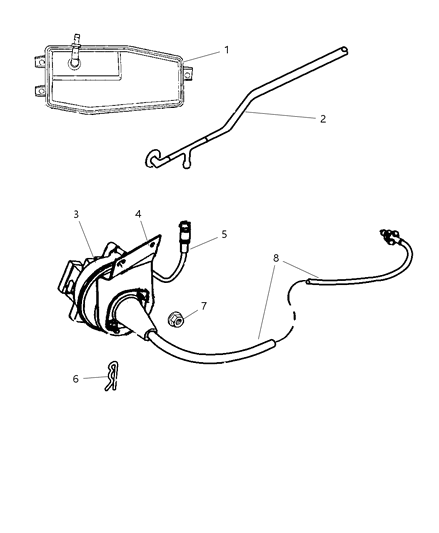 1
2
3
4
5
8
7
6