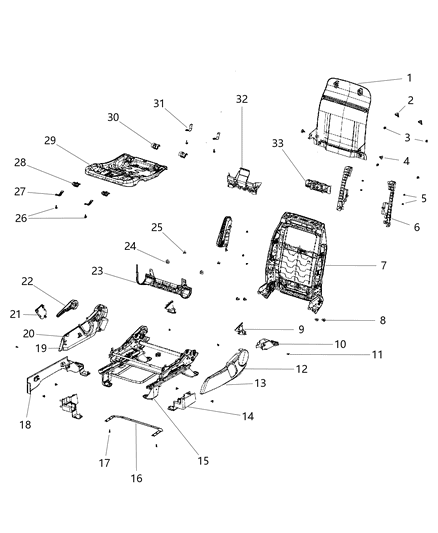 1
2
3
4
5
6
7
8
9
10
11
12
13
14
15
16
17
18
19
20
21
22
23
24
25
26
27
28
29
30
31
32
33