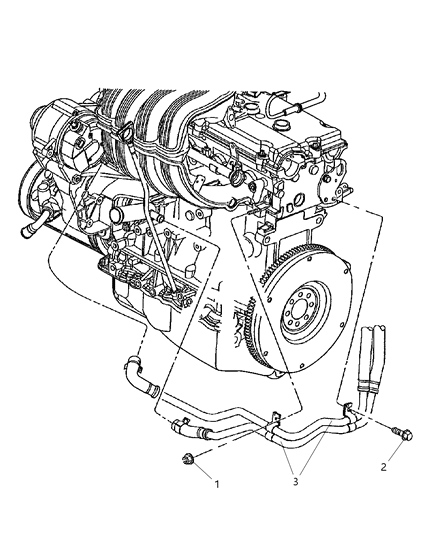 1

3

2