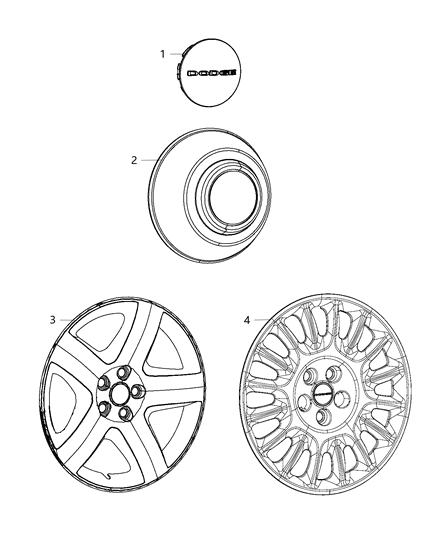 1

DODGE

2

3

4