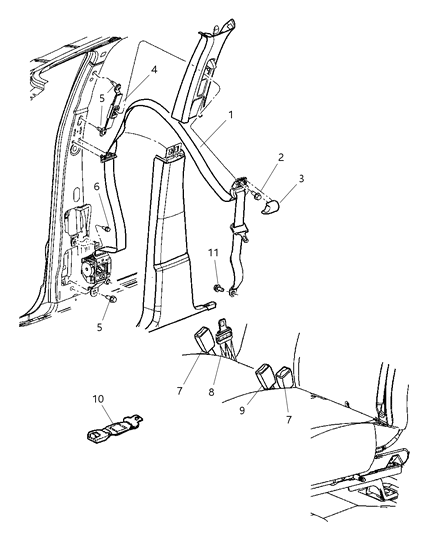 4
5
1
2
3
6
11
5
7
8
9
7
10