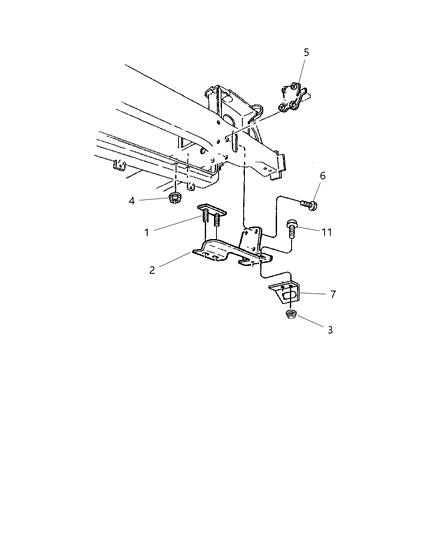 5
6
4
1
11
2
7
3