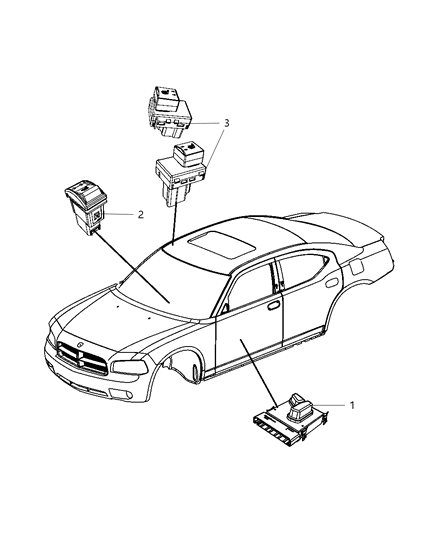 3
2
1