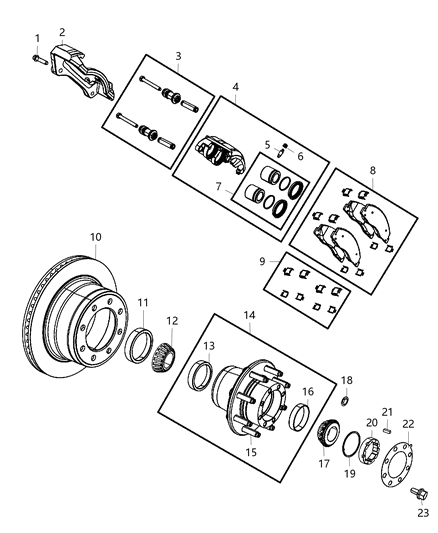 1
2
3
4
5
6
7
8
9
10
11
12
13
14
15
16
17
18
19
20
21
22
23