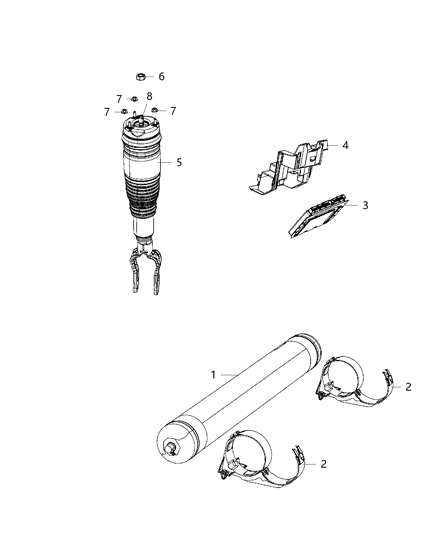 6
7
8
7
7
5
4
3
1
2
2