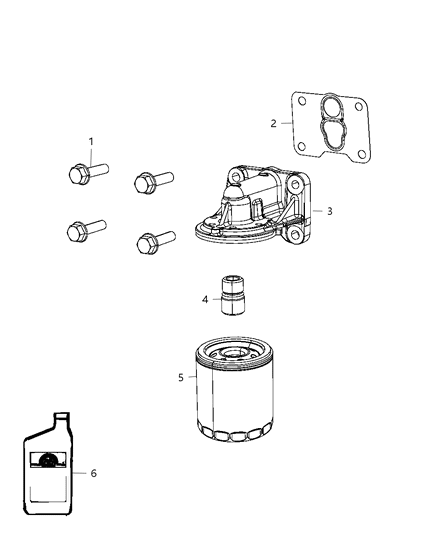 1
2
3
4
5
6