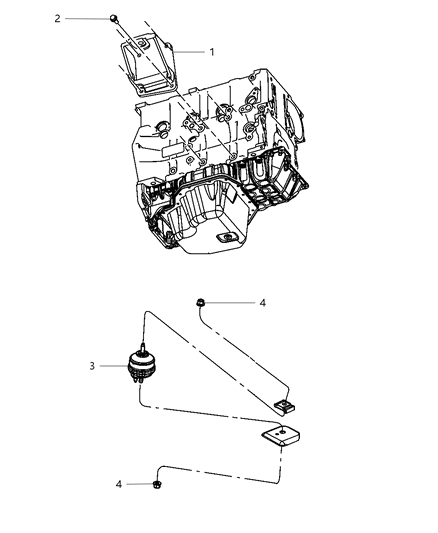 2
1
4
3
4