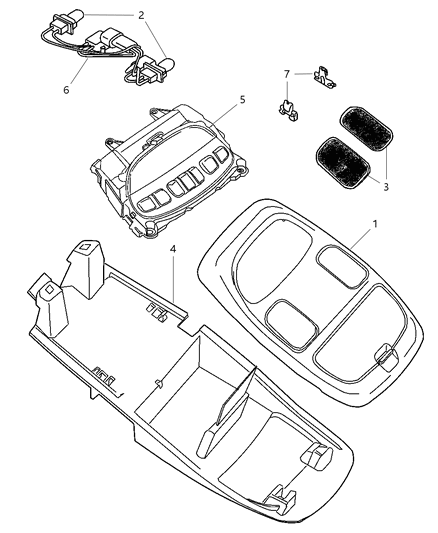 2
6
7
5
3
1
4