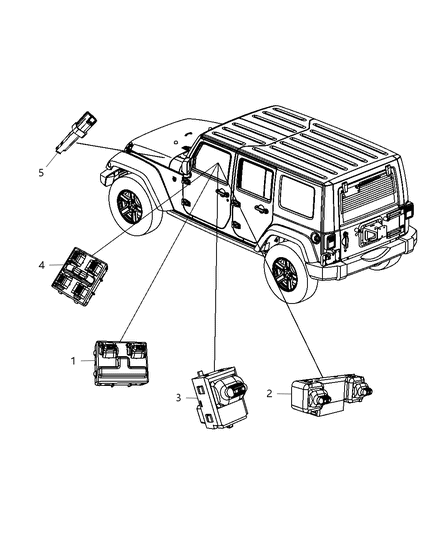 5

4

1

3

2