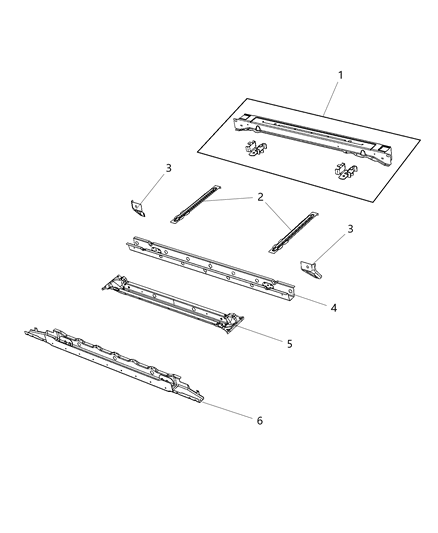 1
3
2
3
4
5
6