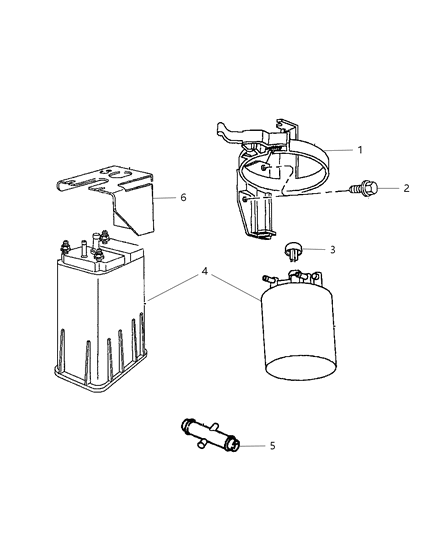 1
2
6
3
4
5