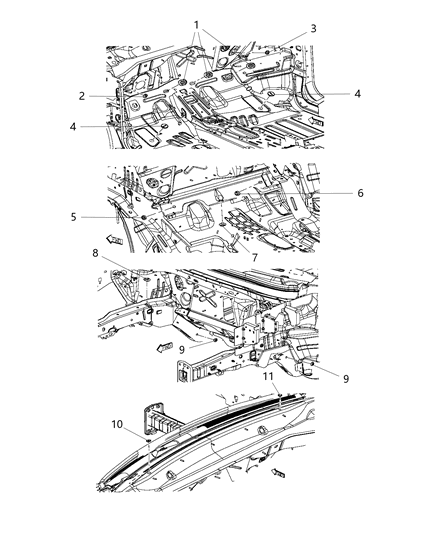 1
3
2
4
4
6
5
7
8
9
9
11
10