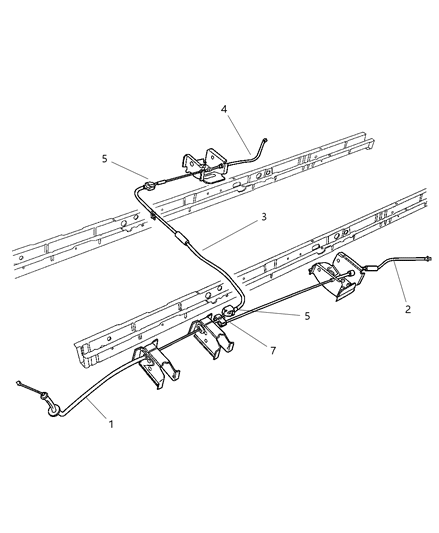 4
5
3
2
5
7
1