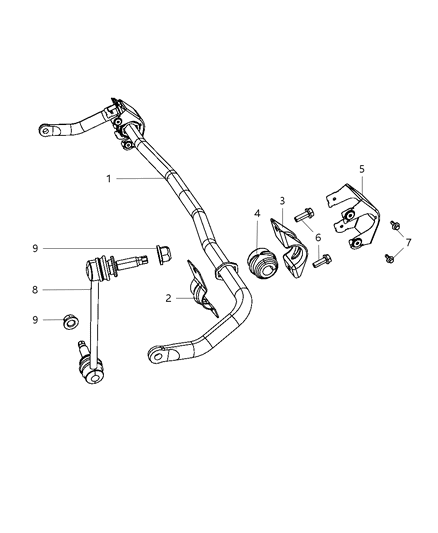 1
5
3
4
6
7
9
8
2
9