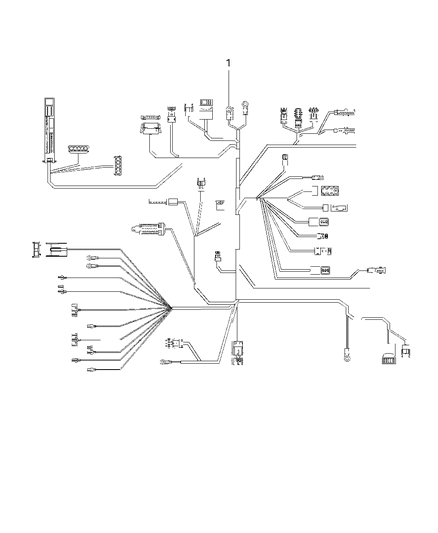 1