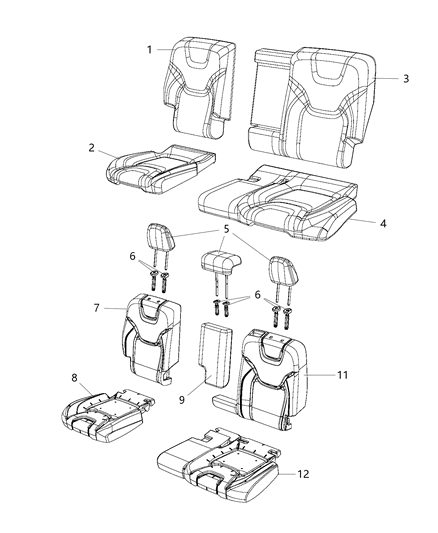 1
3
2
4
5
6
6
7
8
9
11
12