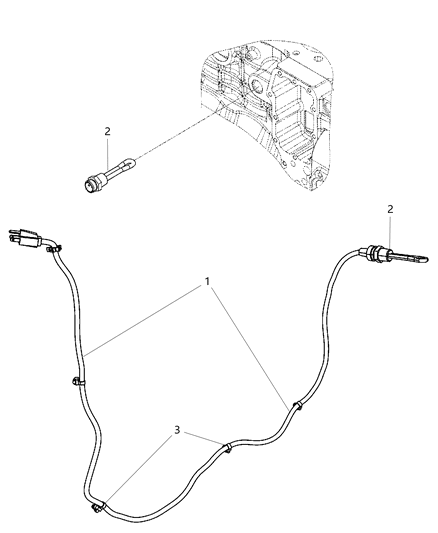 2
2
1
3