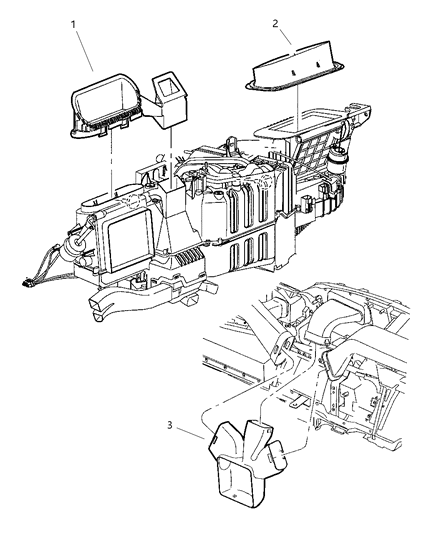 1
2
3