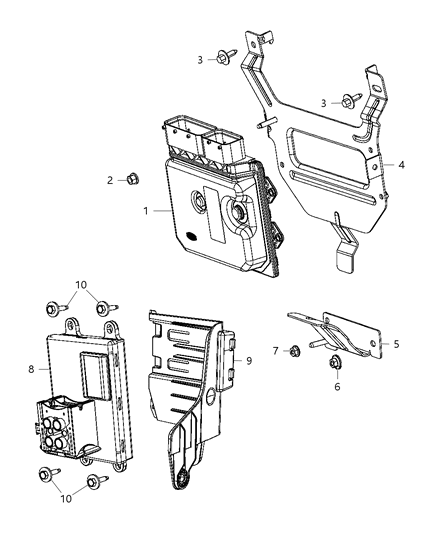 3
3
4
2
1
10
5
7
9
8
6
10