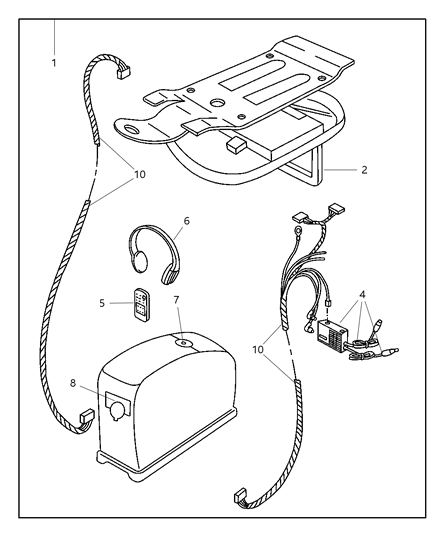 1
10
2
6
5
7
4
10
8