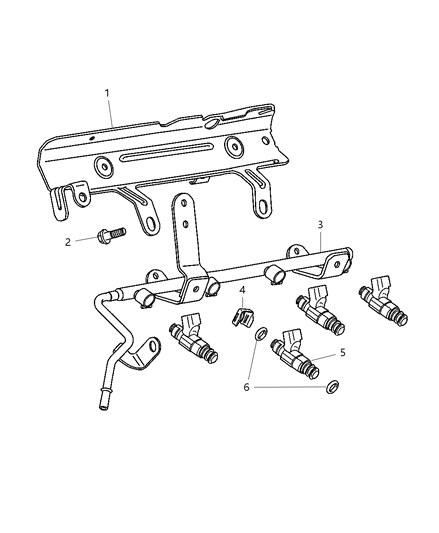 1
2
3
4
5
6