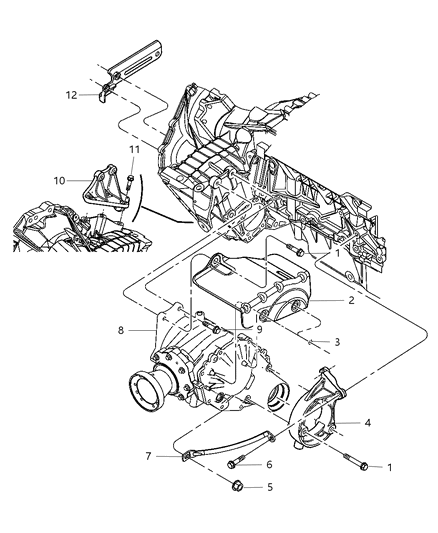 12
11
10
1
2
8
9
3
4
7
6
1
5