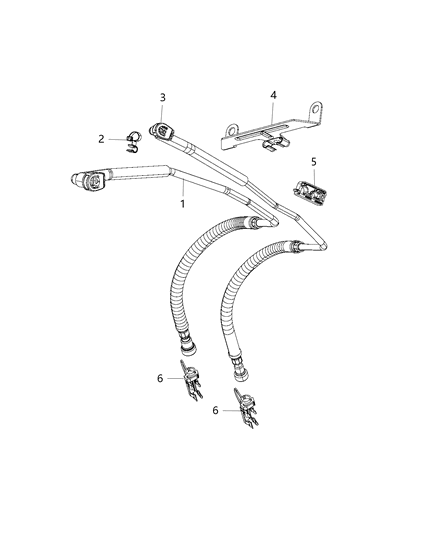 3
4
2
5
1
6
6