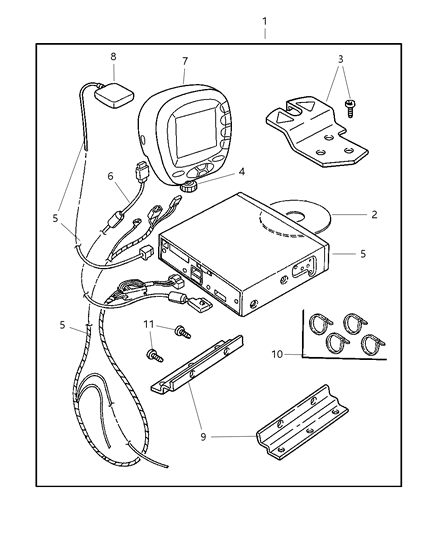 1
8
7
3
6
4
5
2
5
5
11
10
9