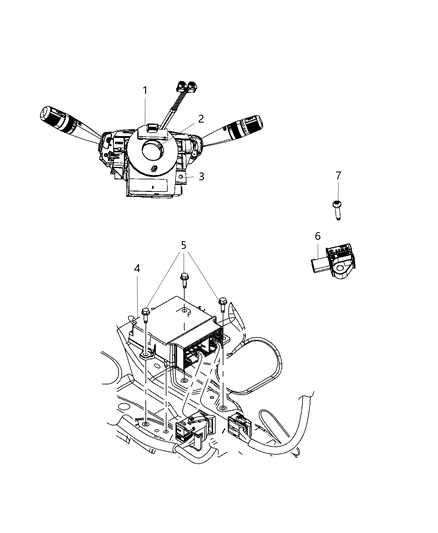 1
2
3
7
6
5
4