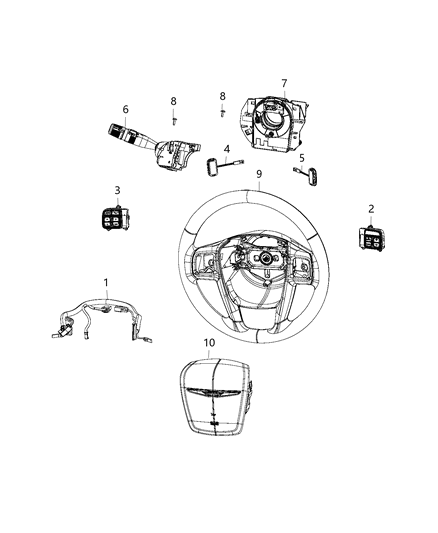 7
8
8
6
4
5
9
3
2
1
10