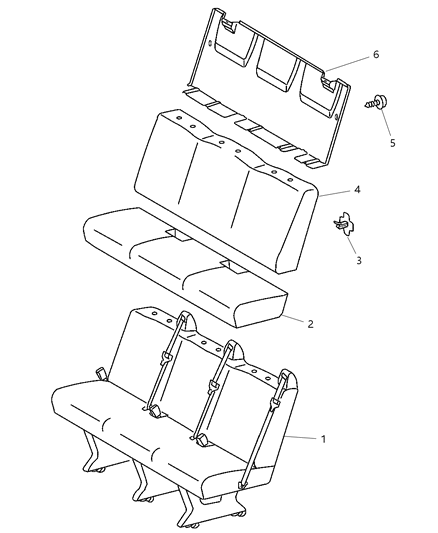 6
5
4
3
2
1