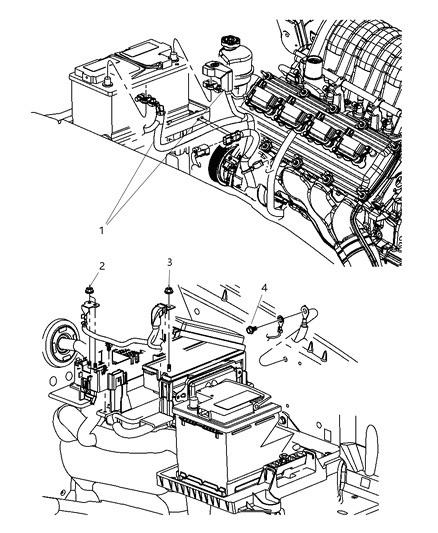 1

2

3

4