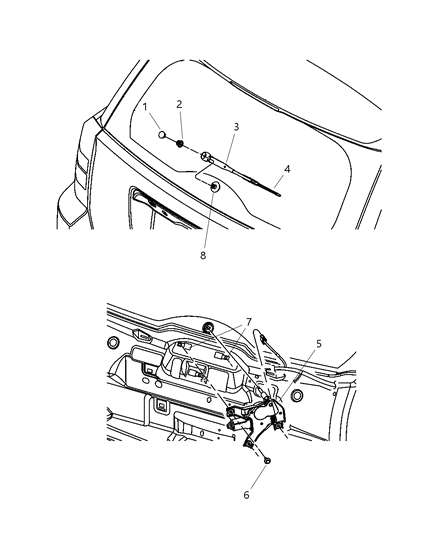 1
2
3
4
8
7
5
6