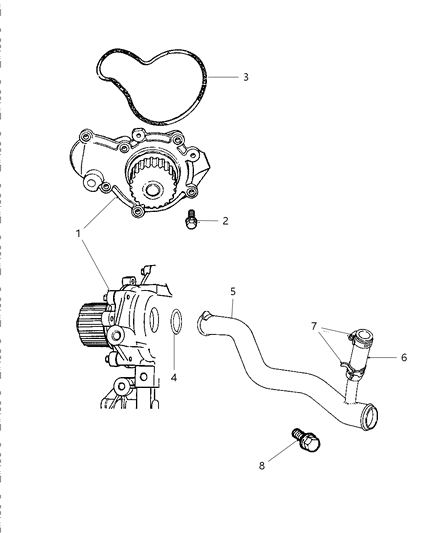 3

2

1

5

7

6

4

8